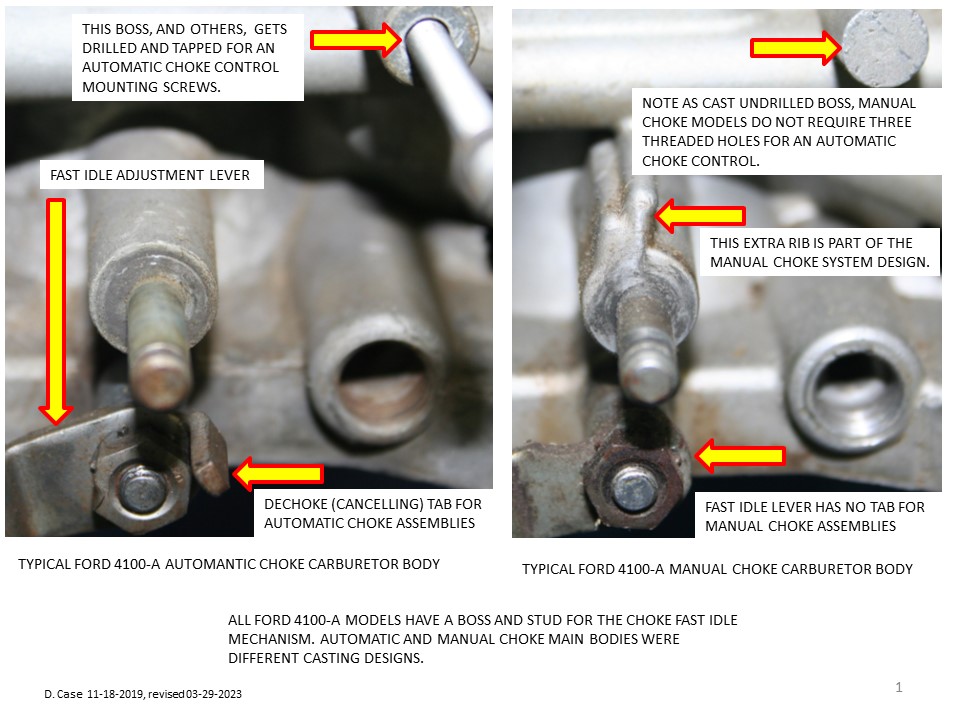 THIS BOSS, AND OTHERS, GETS DRILLED AND TAPPED FOR AN AUTOMATIC CHOKE CONTROL MOUNTING SCREWS.

FAST IDLE ADJUSTMENT LEVER

DECHOKE (CANCELLING) TAB FOR AUTOMATIC CHOKE ASSEMBLIES

TYPICAL FORD 4100-A AUTOMANTIC CHOKE CARBURETOR BODY

NOTE AS CAST UNDRILLED BOSS, MANUAL CHOKE MODELS DO NOT REQUIRE THREE THREADED HOLES FOR AN AUTOMATIC CHOKE CONTROL.

THIS EXTRA RIB IS PART OF THE MANUAL CHOKE SYSTEM DESIGN.

FAST IDLE LEVER HAS NO TAB FOR MANUAL CHOKE ASSEMBLIES

TYPICAL FORD 4100-A MANUAL CHOKE CARBURETOR BODY

ALL FORD 4100-A MODELS HAVE A BOSS AND STUD FOR THE CHOKE FAST IDLE MECHANISM. AUTOMATIC AND MANUAL CHOKE MAIN BODIES WERE DIFFERENT CASTING DESIGNS.

D. Case 11-18-2019, revised 03-29-2023

1